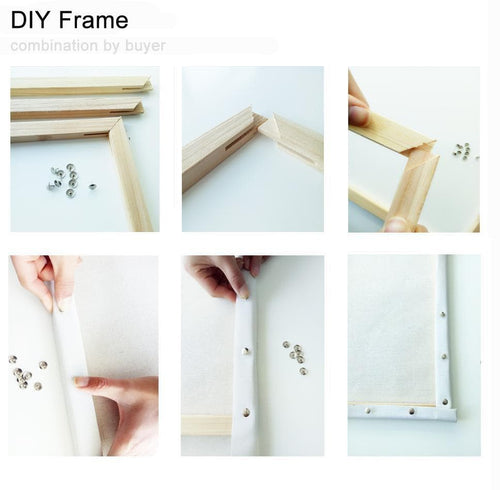 DIY Frame
combination by buyer